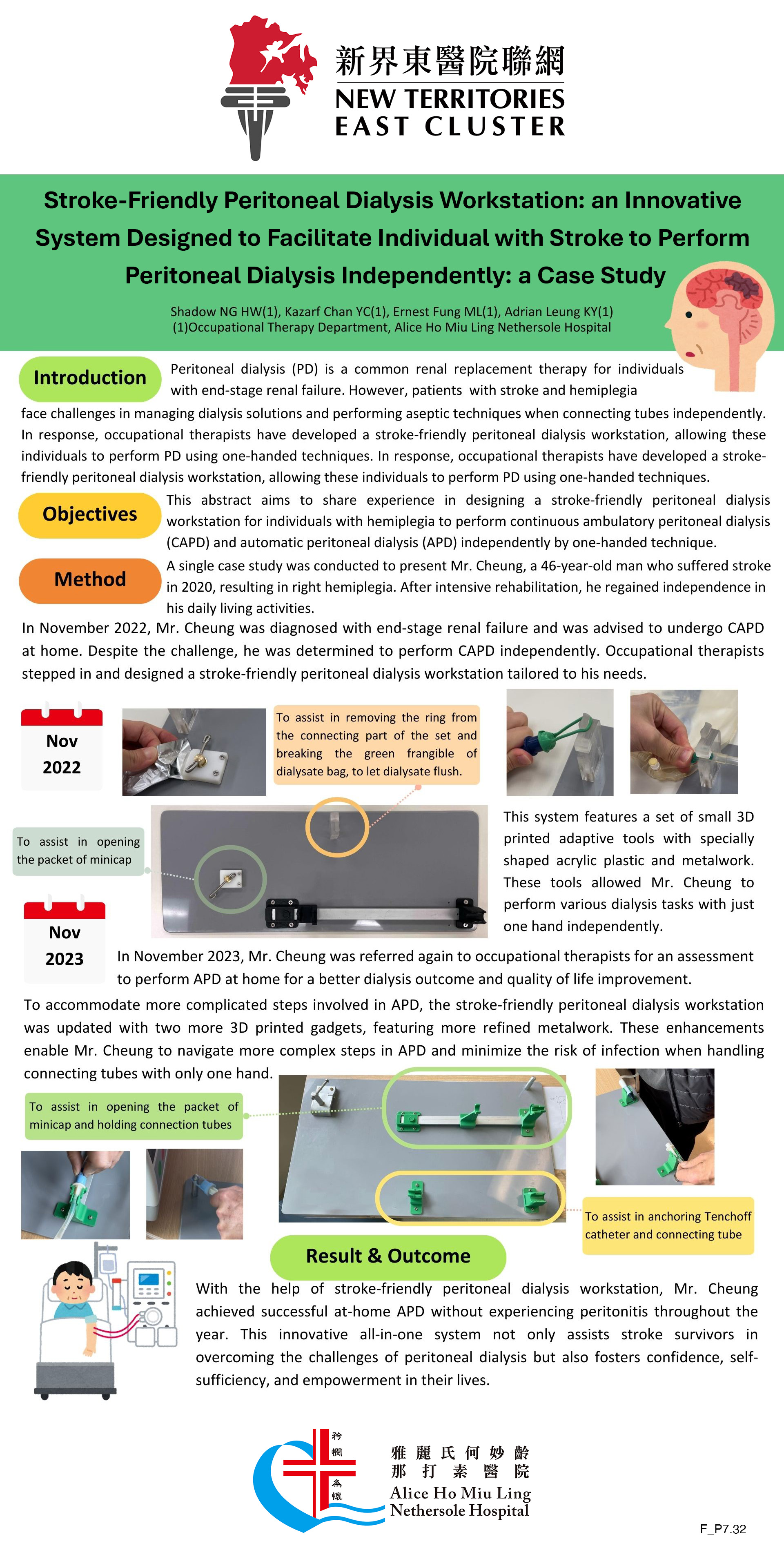 新界東醫院聯網
NEW TERRITORIES
EAST CLUSTER

Stroke-Friendly Peritoneal Dialysis Workstation: an Innovative System Designed to Facilitate Individual with Stroke to Perform Peritoneal Dialysis Independently: a Case Study

Shadow NG HW(1), Kazarf Chan YC(1), Ernest Fung ML(1), Adrian Leung KY(1)
(1)Occupational Therapy Department, Alice Ho Miu Ling Nethersole Hospital

Introduction

Peritoneal dialysis (PD) is a common renal replacement therapy for individuals with end-stage renal failure. However, patients with stroke and hemiplegia face challenges in managing dialysis solutions and performing aseptic techniques when connecting tubes independently. In response, occupational therapists have developed a stroke-friendly peritoneal dialysis workstation, allowing these individuals to perform PD using one-handed techniques. In response, occupational therapists have developed a stroke-friendly peritoneal dialysis workstation, allowing these individuals to perform PD using one-handed techniques.

Objectives

This abstract aims to share experience in designing a stroke-friendly peritoneal dialysis workstation for individuals with hemiplegia to perform continuous ambulatory peritoneal dialysis (CAPD) and automatic peritoneal dialysis (APD) independently by one-handed technique.

Method

A single case study was conducted to present Mr. Cheung, a 46-year-old man who suffered stroke in 2020, resulting in right hemiplegia. After intensive rehabilitation, he regained independence in his daily living activities.

In November 2022, Mr. Cheung was diagnosed with end-stage renal failure and was advised to undergo CAPD at home. Despite the challenge, he was determined to perform CAPD independently. Occupational therapists stepped in and designed a stroke-friendly peritoneal dialysis workstation tailored to his needs.

Nov
2022

To assist in removing the ring from the connecting part of the set and breaking the green frangible of dialysate bag, to let dialysate flush.

To assist in opening the packet of minicap

This system features a set of small 3D printed adaptive tools with specially shaped acrylic plastic and metalwork. These tools allowed Mr. Cheung to perform various dialysis tasks with just one hand independently.

Nov
2023

In November 2023, Mr. Cheung was referred again to occupational therapists for an assessment to perform APD at home for a better dialysis outcome and quality of life improvement.

To accommodate more complicated steps involved in APD, the stroke-friendly peritoneal dialysis workstation was updated with two more 3D printed gadgets, featuring more refined metalwork. These enhancements enable Mr. Cheung to navigate more complex steps in APD and minimize the risk of infection when handling connecting tubes with only one hand.

To assist in opening the packet of minicap and holding connection tubes

To assist in anchoring Tenchoff catheter and connecting tube

Result & Outcome

With the help of stroke-friendly peritoneal dialysis workstation, Mr. Cheung achieved successful at-home APD without experiencing peritonitis throughout the year. This innovative all-in-one system not only assists stroke survivors in overcoming the challenges of peritoneal dialysis but also fosters confidence, self-sufficiency, and empowerment in their lives.

矜憫為懷
雅麗氏何妙齡那打素醫院
Alice Ho Miu Ling
Nethersole Hospital

F_P7.32